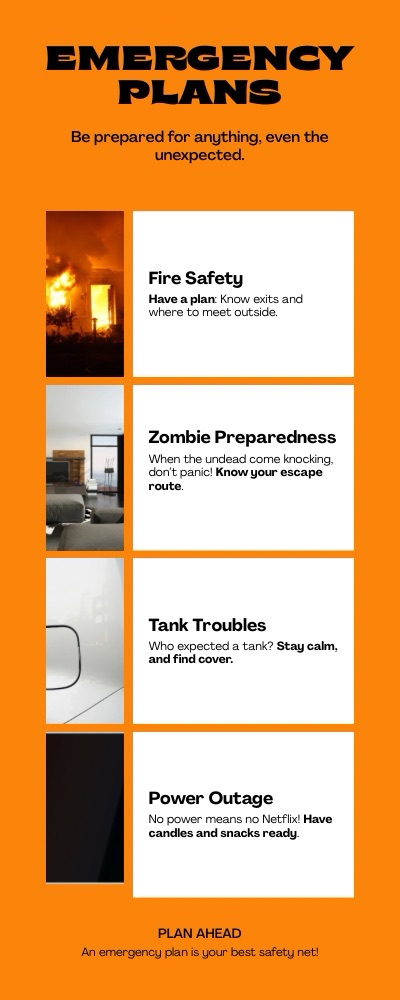 EMERGENCY PLANS

Be prepared for anything, even the unexpected.

Fire Safety

Have a plan: Know exits and where to meet outside.

Zombie Preparedness

When the undead come knocking, don't panic! Know your escape route.

Tank Troubles

Who expected a tank? Stay calm, and find cover.

Power Outage

No power means no Netflix! Have candles and snacks ready.

PLAN AHEAD

An emergency plan is your best safety net!